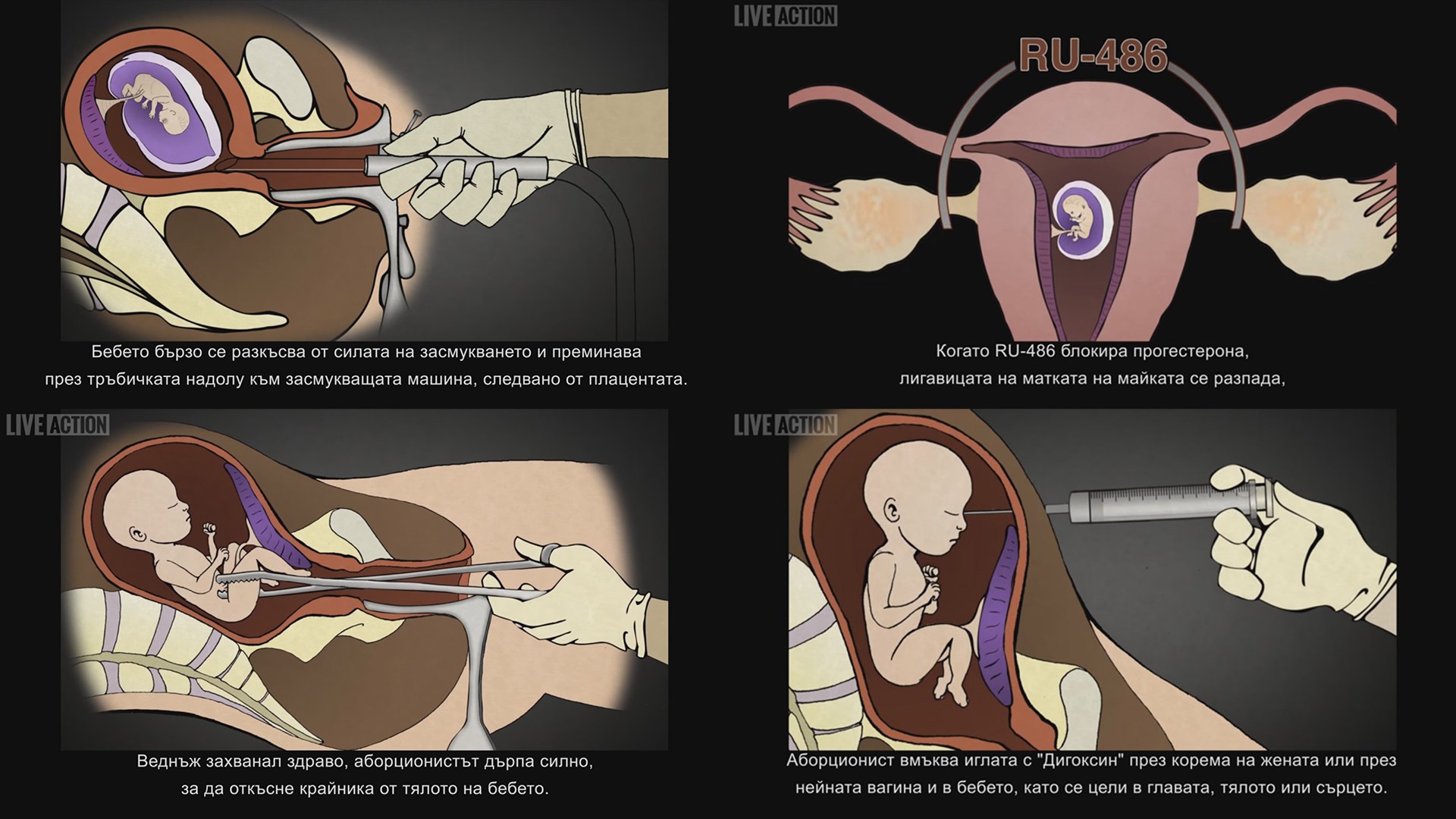 Бебето бързо се разкъсва от силата на засмукването и преминава през тръбичката надолу към засмукващата машина, следвано от плацентата.

LIVE ACTION

RU-486

Когато RU-486 блокира прогестерона, лигавицата на матката на майката се разпада,

LIVE ACTION

Веднъж захванал здраво, аборционистът дърпа силно, за да откъсне крайника от тялото на бебето.

LIVE ACTION

Аборционист вмъква иглата с "Дигоксин" през корема на жената или през нейната вагина и в бебето, като се цели в главата, тялото или сърцето.